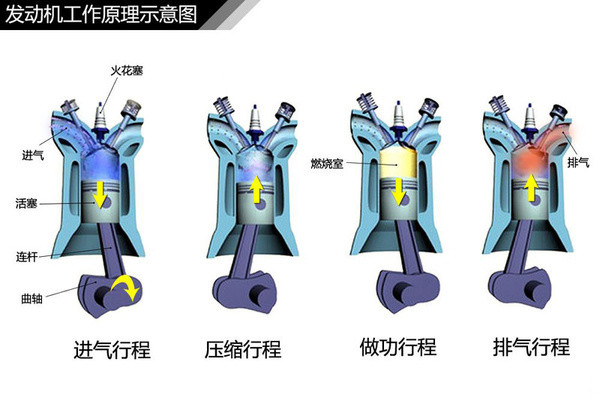 发动机工作原理示意图

火花塞

进气

活塞

连杆

曲轴

燃烧室

排气

进气行程

压缩行程

做功行程

排气行程